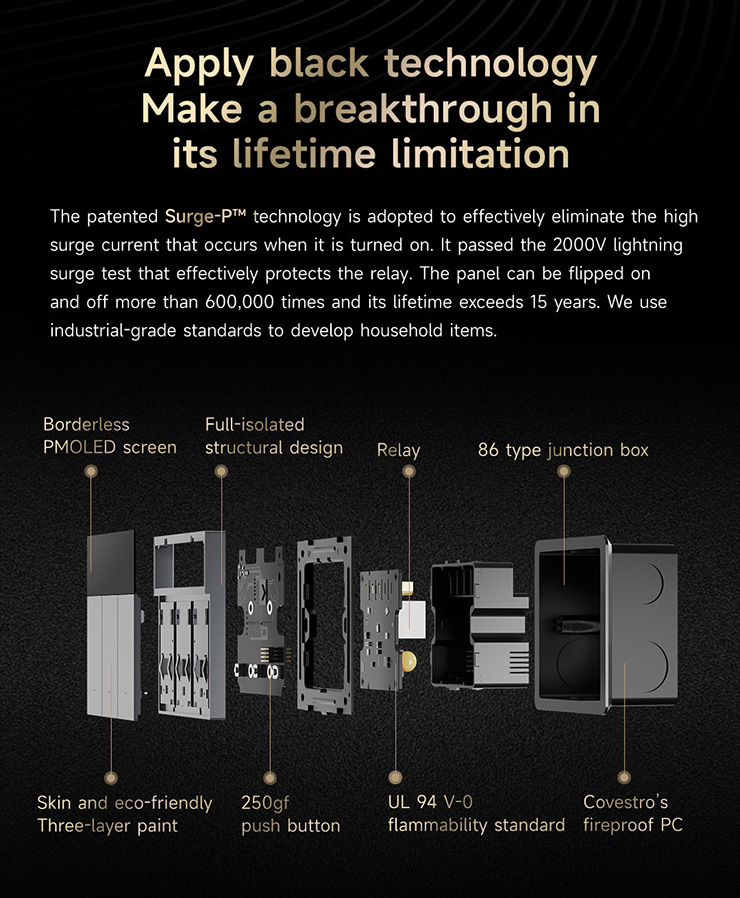 Apply black technology
Make a breakthrough in
its lifetime limitation

The patented Surge-P™ technology is adopted to effectively eliminate the high surge current that occurs when it is turned on. It passed the 2000V lightning surge test that effectively protects the relay. The panel can be flipped on and off more than 600,000 times and its lifetime exceeds 15 years. We use industrial-grade standards to develop household items.

Borderless
PMOLED screen

Full-isolated
structural design

Relay

86 type junction box

Skin and eco-friendly
Three-layer paint

250gf
push button

UL 94 V-0
flammability standard

Covestro's
fireproof PC